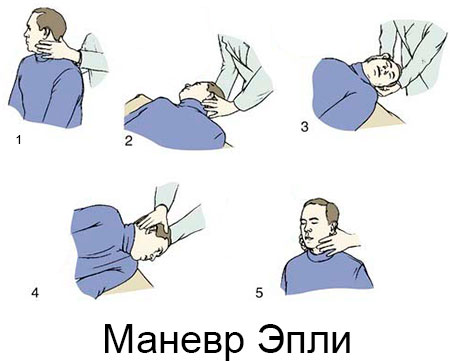 1

2

3

4

5

Маневр Эпли